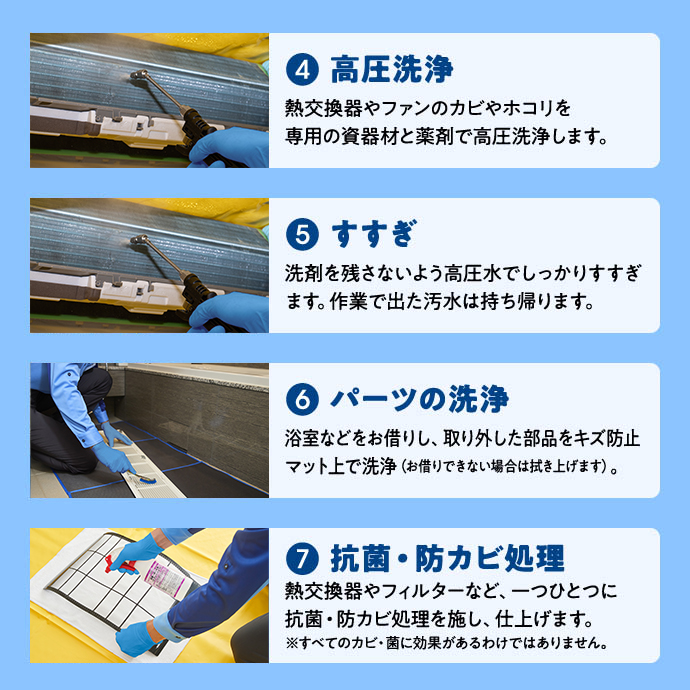 ④ 高圧洗浄

熱交換器やファンのカビやホコリを専用の資器材と薬剤で高圧洗浄します。

⑤ すすぎ

洗剤を残さないよう高圧水でしっかりすすぎます。作業で出た汚水は持ち帰ります。

⑥ パーツの洗浄

浴室などをお借りし、取り外した部品をキズ防止マット上で洗浄（お借りできない場合は拭き上げます）。

⑦ 抗菌・防カビ処理

熱交換器やフィルターなど、一つひとつに抗菌・防カビ処理を施し、仕上げます。
※すべてのカビ・菌に効果があるわけではありません。